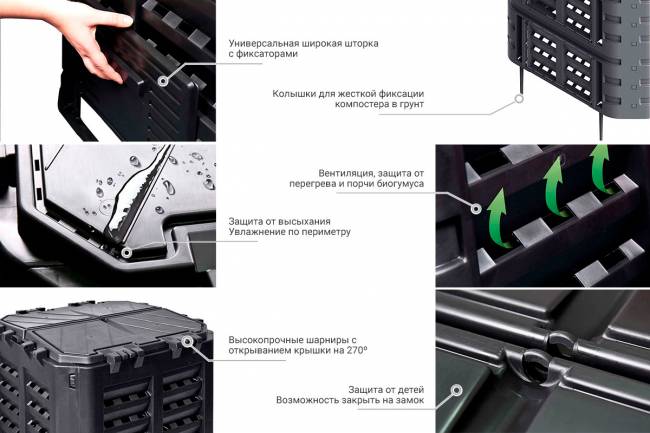 Универсальная широкая шторка с фиксаторами

Колышки для жесткой фиксации компостера в грунт

Вентиляция, защита от перегрева и порчи биогумуса

Защита от высыхания
Увлажнение по периметру

Высокопрочные шарниры с открыванием крышки на 270º

Защита от детей
Возможность закрыть на замок